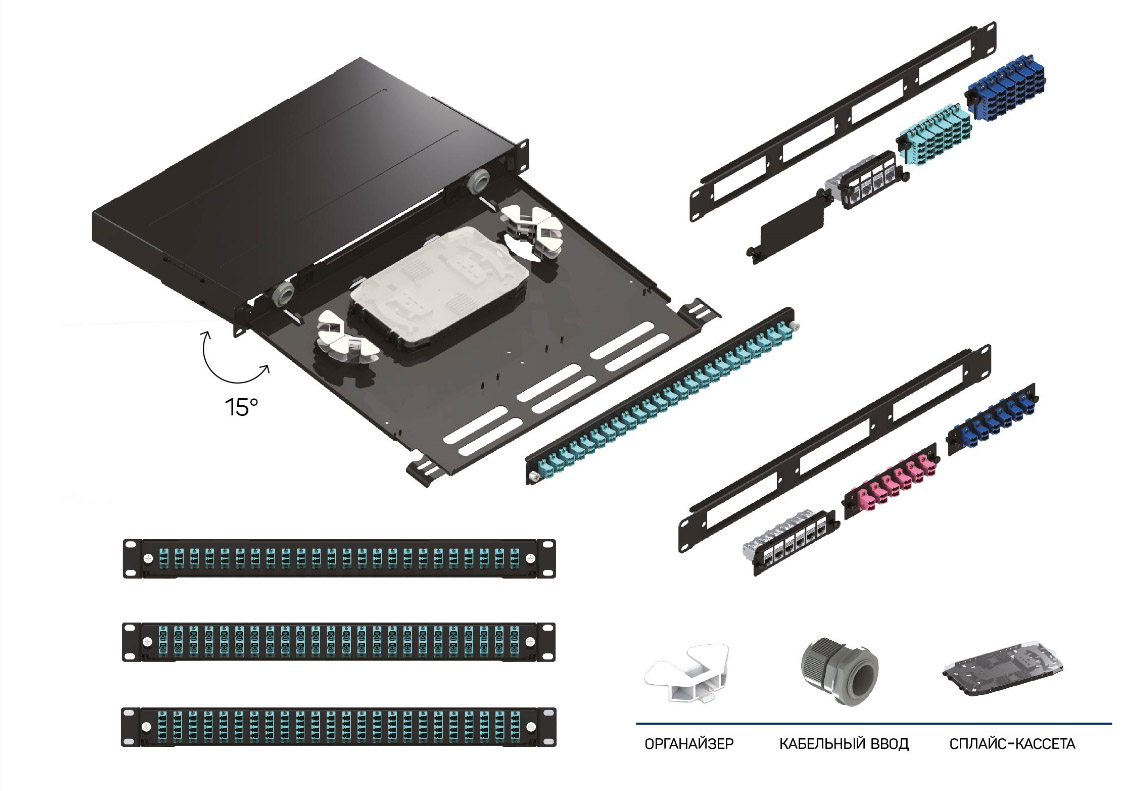 15°

ОРГАНАЙЗЕР КАБЕЛЬНЫЙ ВВОД СПЛАЙС-КАССЕТА